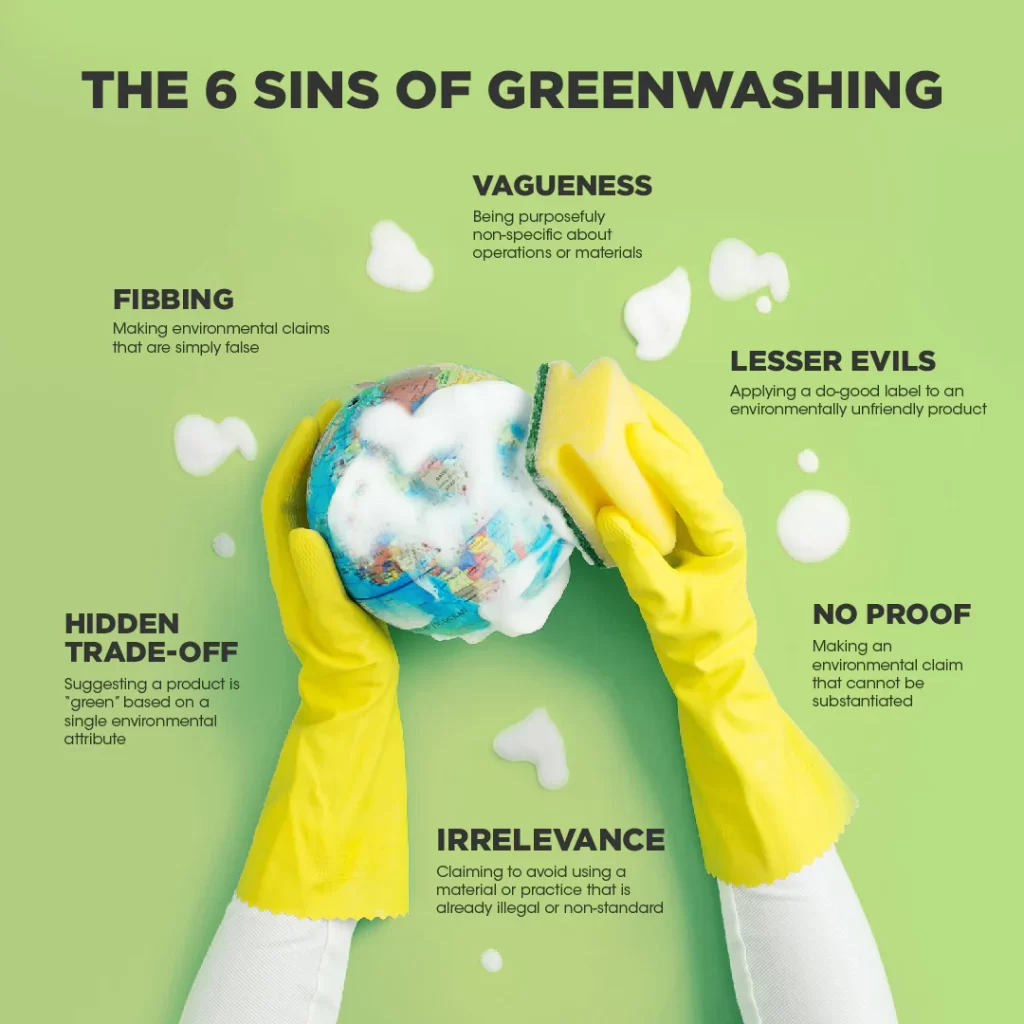 THE 6 SINS OF GREENWASHING

VAGUENESS
Being purposefuly non-specific about operations or materials

FIBBING
Making environmental claims that are simply false

LESSER EVILS
Applying a do-good label to an environmentally unfriendly product

HIDDEN TRADE-OFF
Suggesting a product is "green" based on a single environmental attribute

NO PROOF
Making an environmental claim that cannot be substantiated

IRRELEVANCE
Claiming to avoid using a material or practice that is already illegal or non-standard